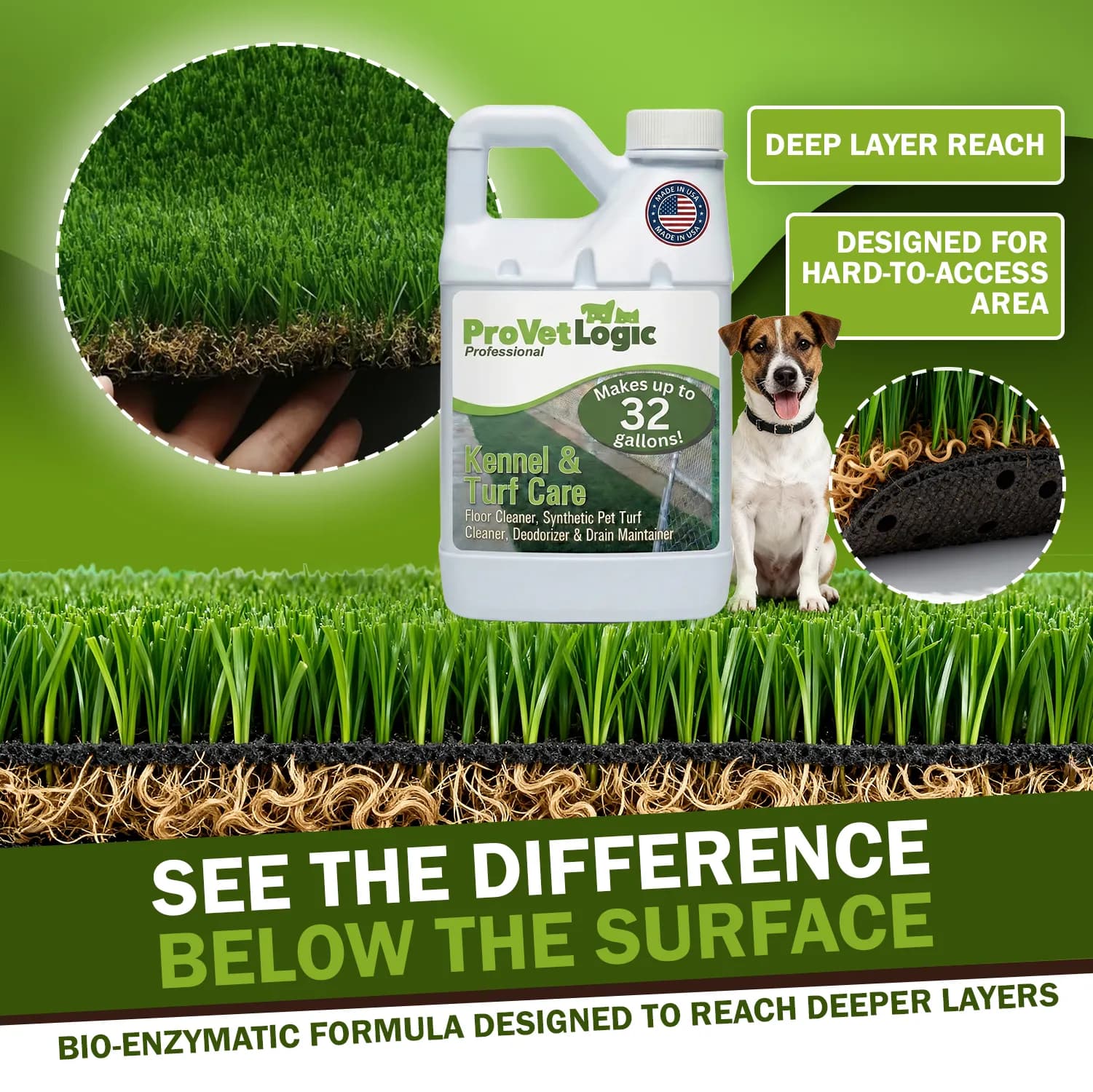 DEEP LAYER REACH

DESIGNED FOR HARD-TO-ACCESS AREA

MADE IN USA MADE IN USA

ProVetLogic
Professional

Makes up to 32 gallons!

Kennel & Turf Care
Floor Cleaner, Synthetic Pet Turf Cleaner, Deodorizer & Drain Maintainer

SEE THE DIFFERENCE BELOW THE SURFACE

BIO-ENZYMATIC FORMULA DESIGNED TO REACH DEEPER LAYERS