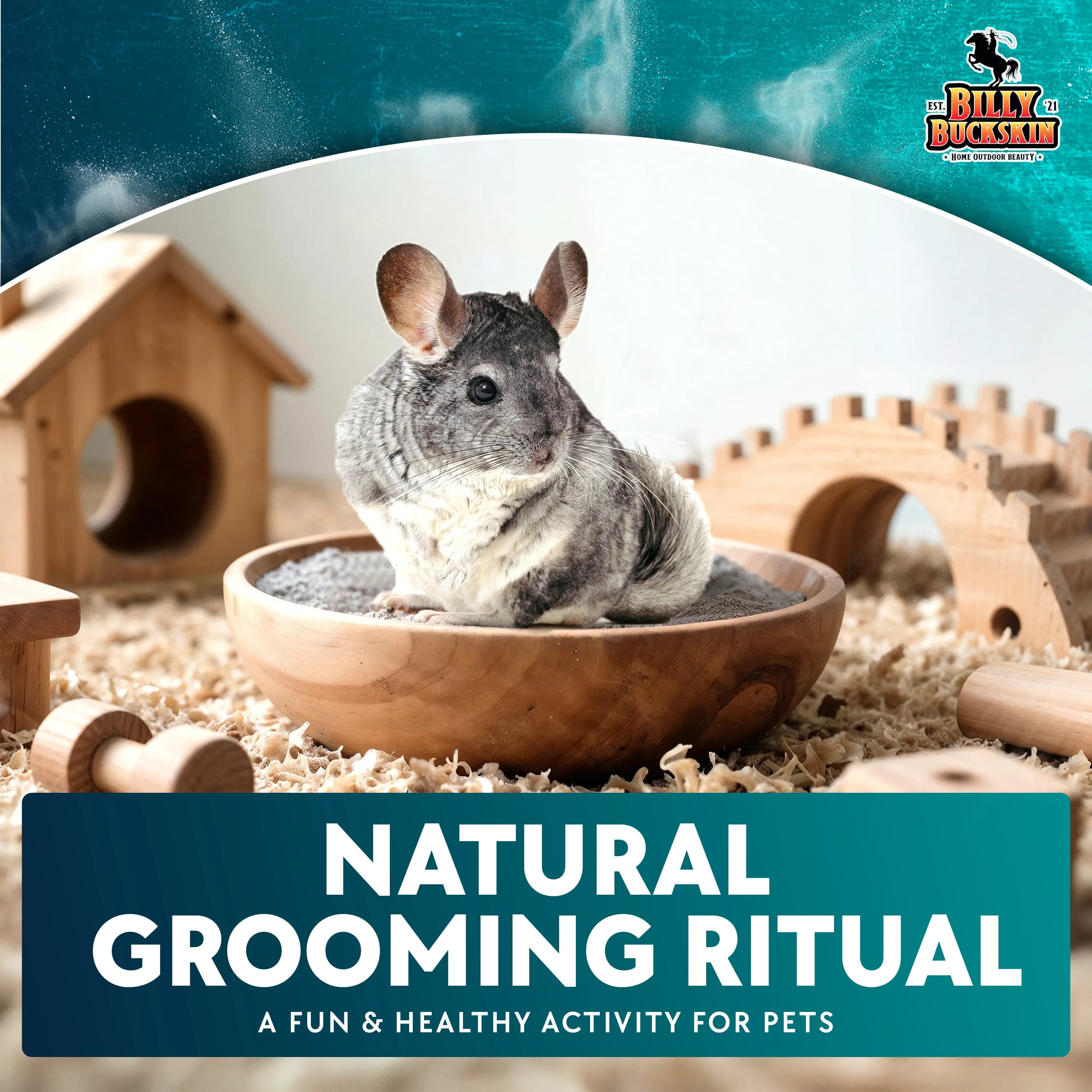 EST. BILLY '21
BUCKSKIN
HOME OUTDOOR BEAUTY

NATURAL
GROOMING RITUAL

A FUN & HEALTHY ACTIVITY FOR PETS